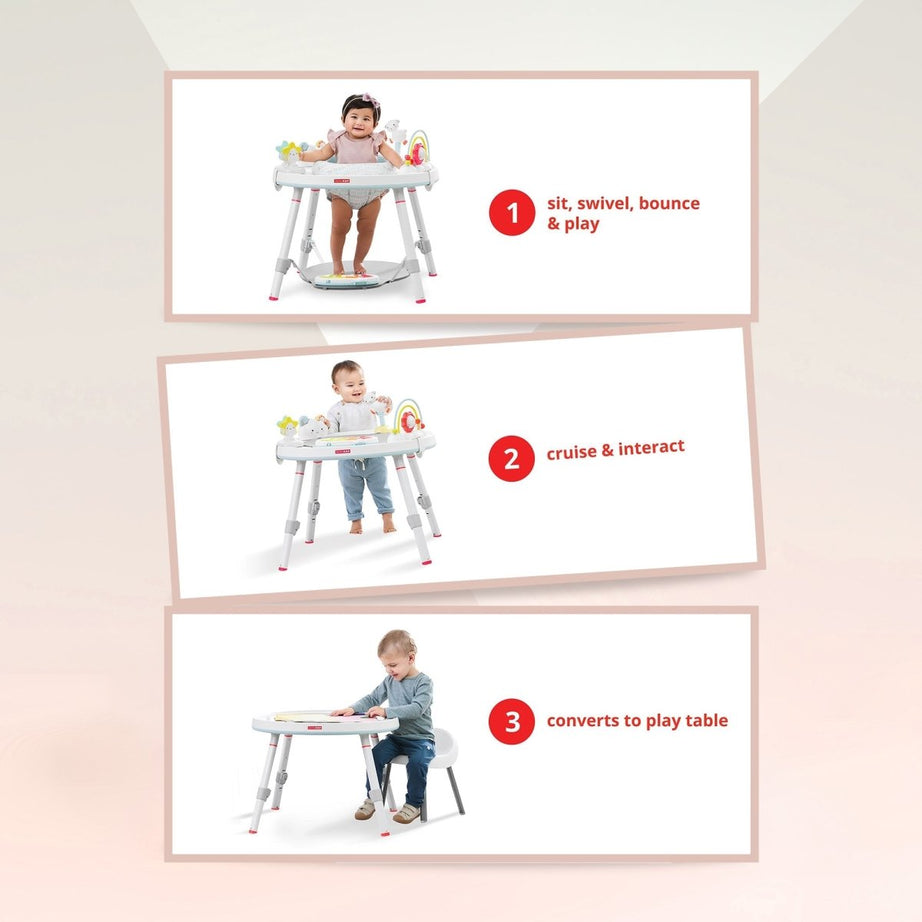 1 sit, swivel, bounce & play

2 cruise & interact

3 converts to play table